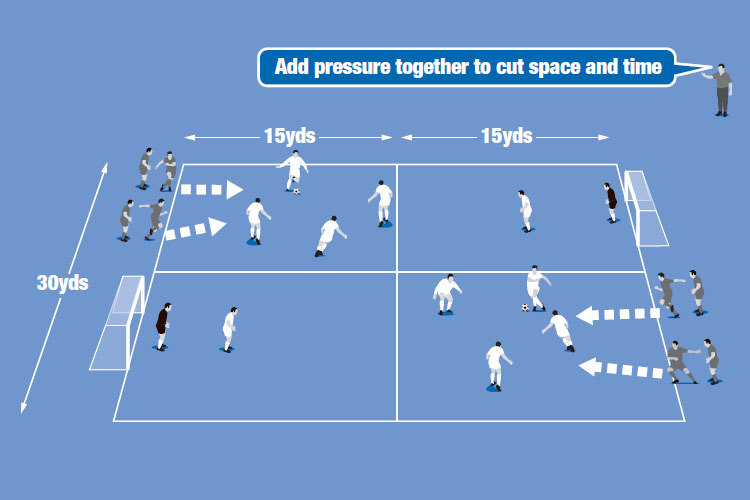 Add pressure together to cut space and time

15yds

15yds

30yds